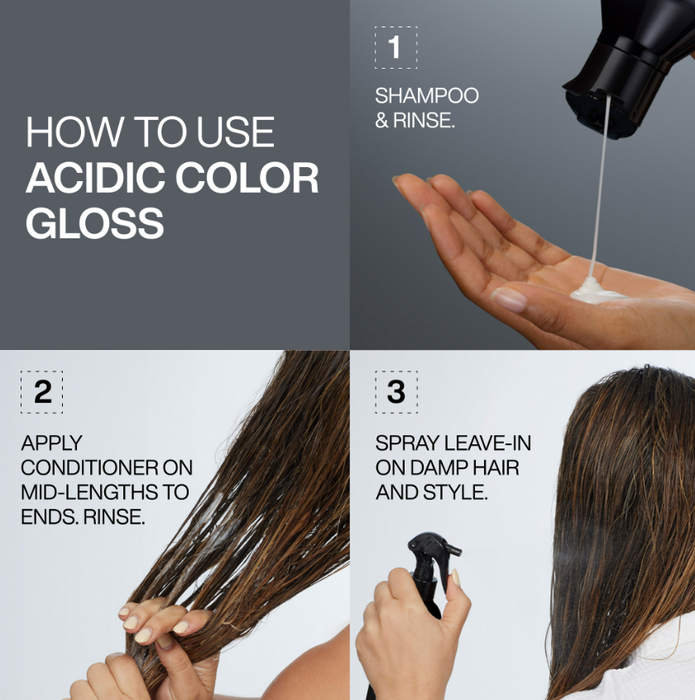 HOW TO USE
ACIDIC COLOR GLOSS

1

SHAMPOO & RINSE.

2

APPLY CONDITIONER ON MID-LENGTHS TO ENDS. RINSE.

3

SPRAY LEAVE-IN ON DAMP HAIR AND STYLE.